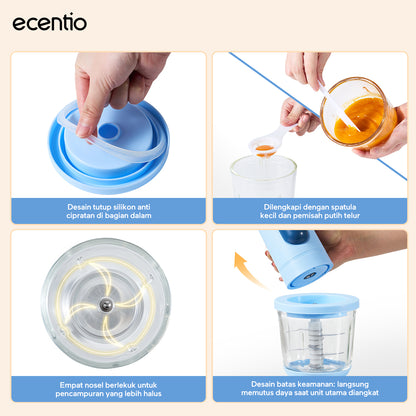 ecentio

Desain tutup silikon anti cipratan di bagian dalam

Dilengkapi dengan spatula kecil dan pemisah putih telur

Empat nosel berlekuk untuk pencampuran yang lebih halus

Desain batas keamanan: langsung memutus daya saat unit utama diangkat