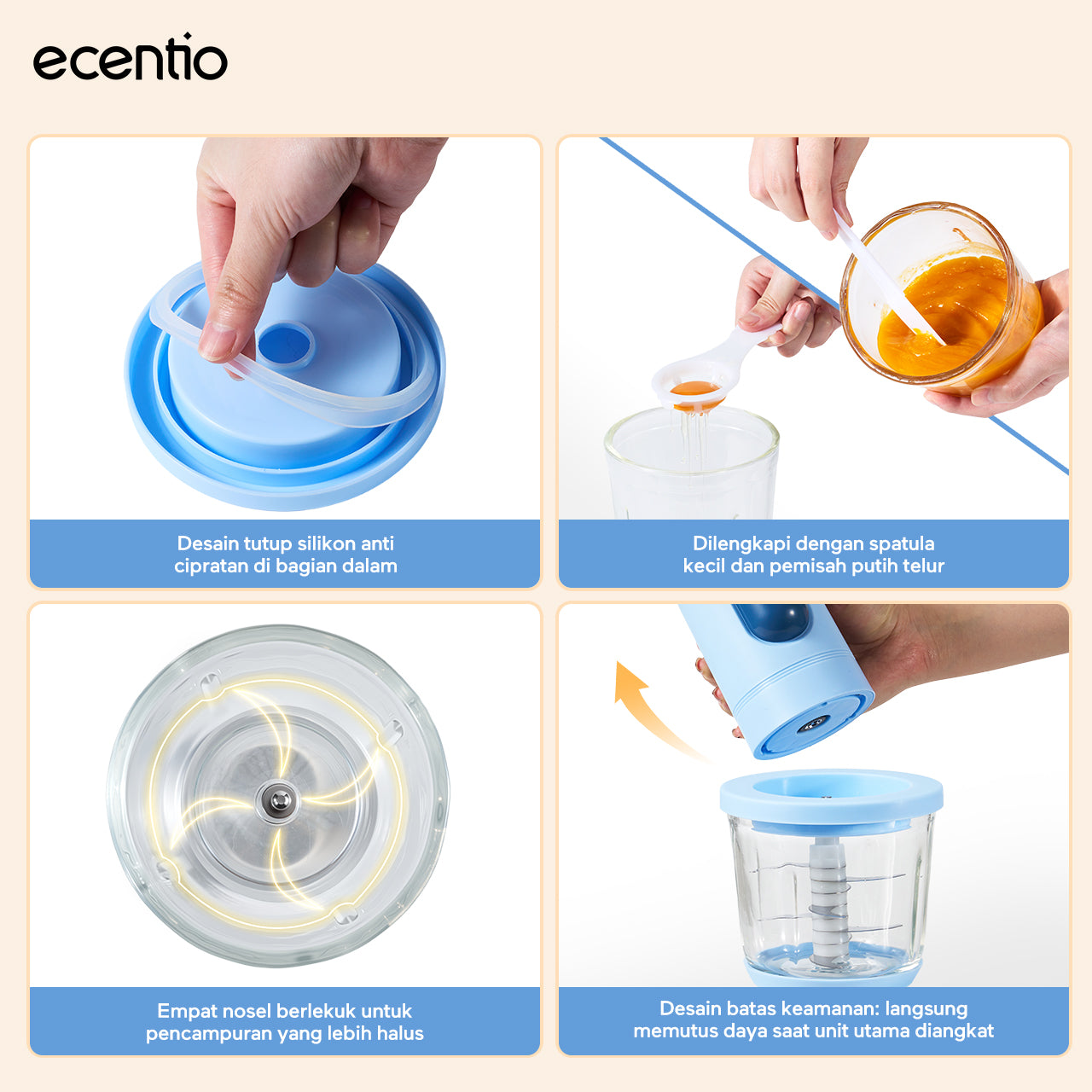 ecentio

Desain tutup silikon anti cipratan di bagian dalam

Dilengkapi dengan spatula kecil dan pemisah putih telur

Empat nosel berlekuk untuk pencampuran yang lebih halus

Desain batas keamanan: langsung memutus daya saat unit utama diangkat