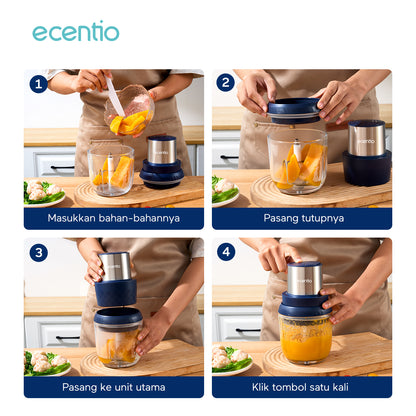 ecentio

1
ecentio
Masukkan bahan-bahannya

2
ecentio
Pasang tutupnya

3
ecentio
Pasang ke unit utama

4
ecentio
Klik tombol satu kali