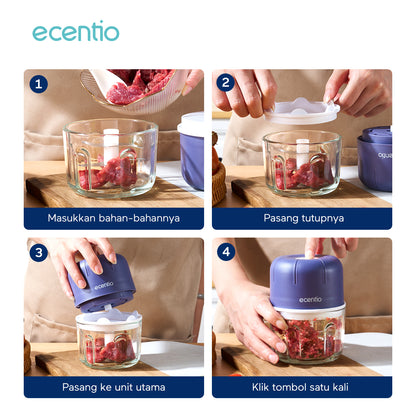 ecentio

1

Masukkan bahan-bahannya

2

Pasang tutupnya

3

ecentio

Pasang ke unit utama

4

ecentio

Klik tombol satu kali