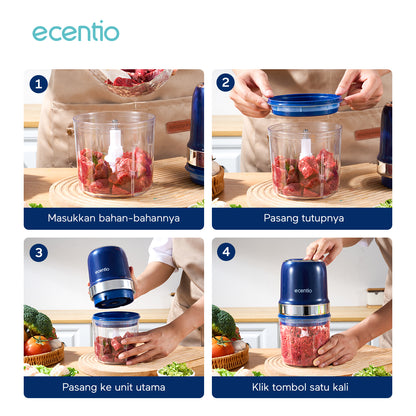 ecentio

1

Masukkan bahan-bahannya

2

Pasang tutupnya

3

ecentio

Pasang ke unit utama

4

ecentio

Klik tombol satu kali