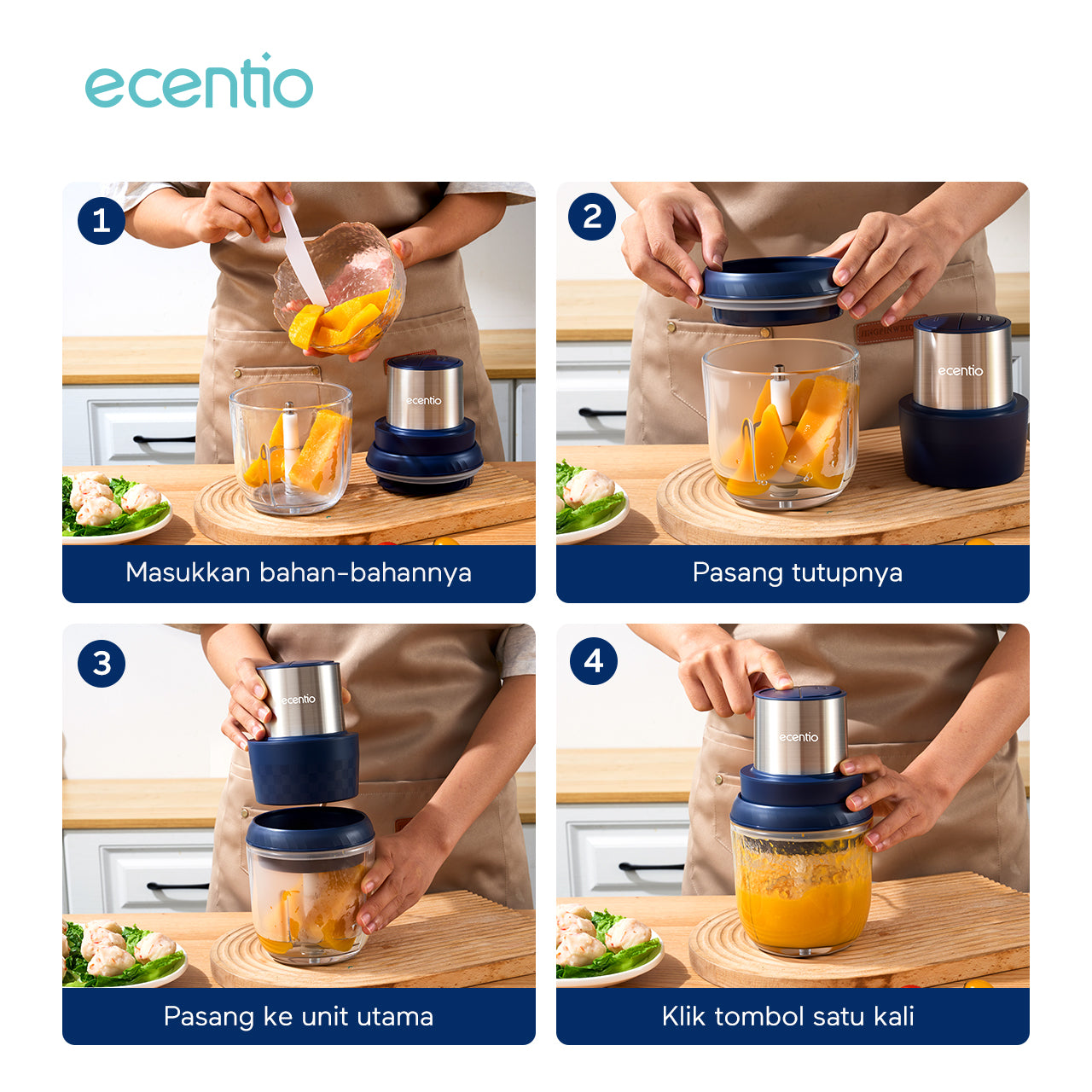 ecentio

1
ecentio
Masukkan bahan-bahannya

2
ecentio
Pasang tutupnya

3
ecentio
Pasang ke unit utama

4
ecentio
Klik tombol satu kali