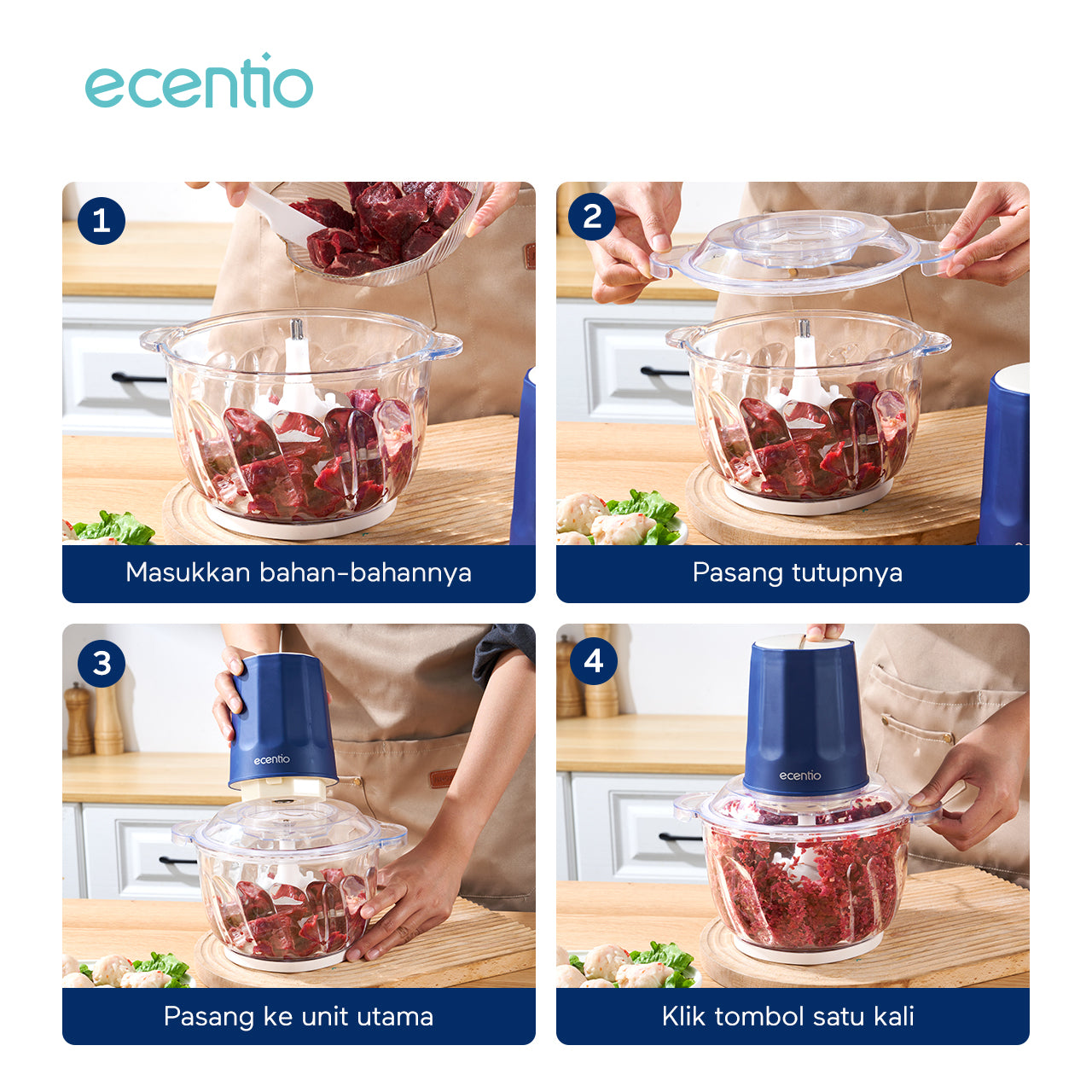 ecentio

1

Masukkan bahan-bahannya

2

Pasang tutupnya

3

ecentio

Pasang ke unit utama

4

ecentio

Klik tombol satu kali