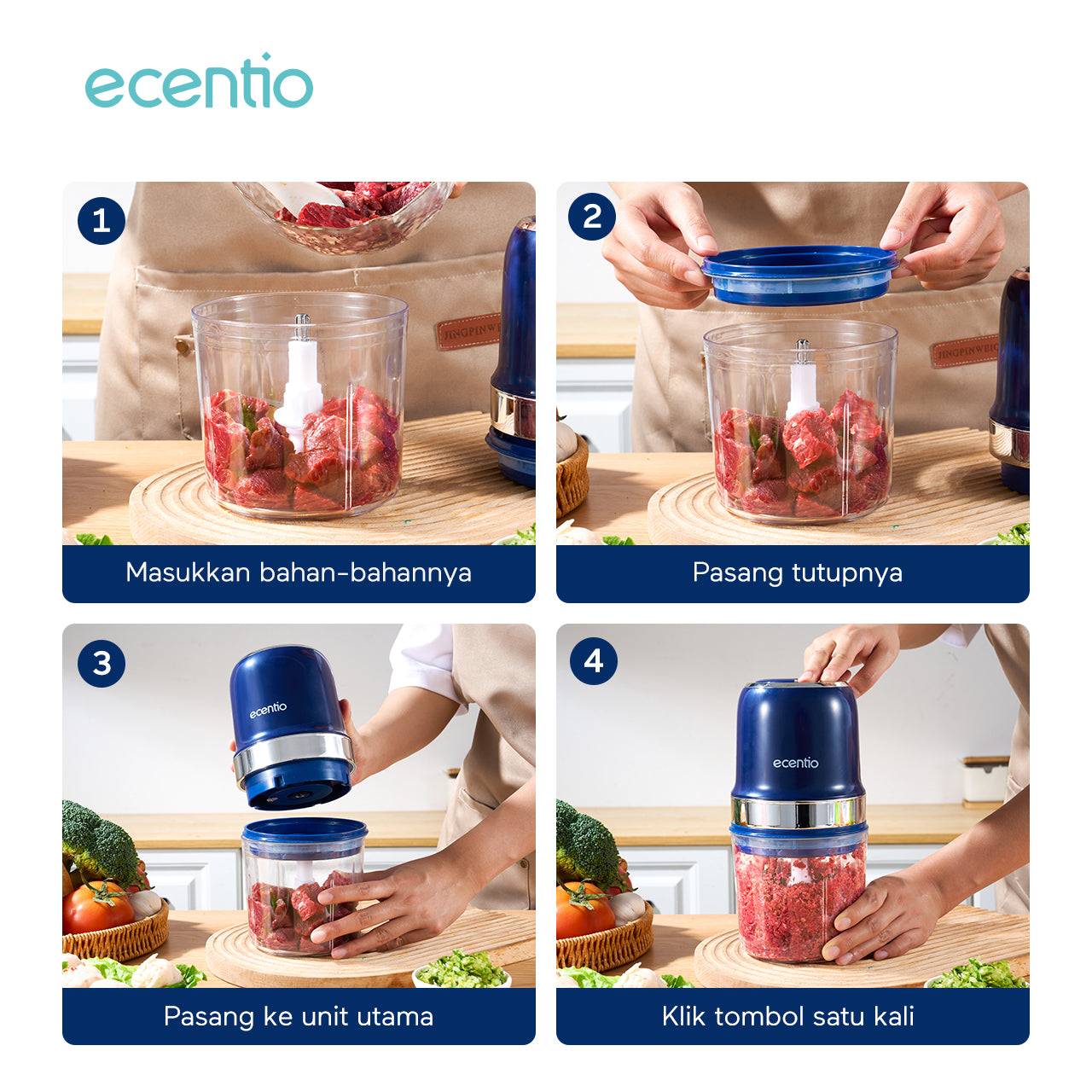 ecentio

1
JINGPINWEI
Masukkan bahan-bahannya

2
JINGPINWEI
Pasang tutupnya

3
ecentio
Pasang ke unit utama

4
ecentio
Klik tombol satu kali