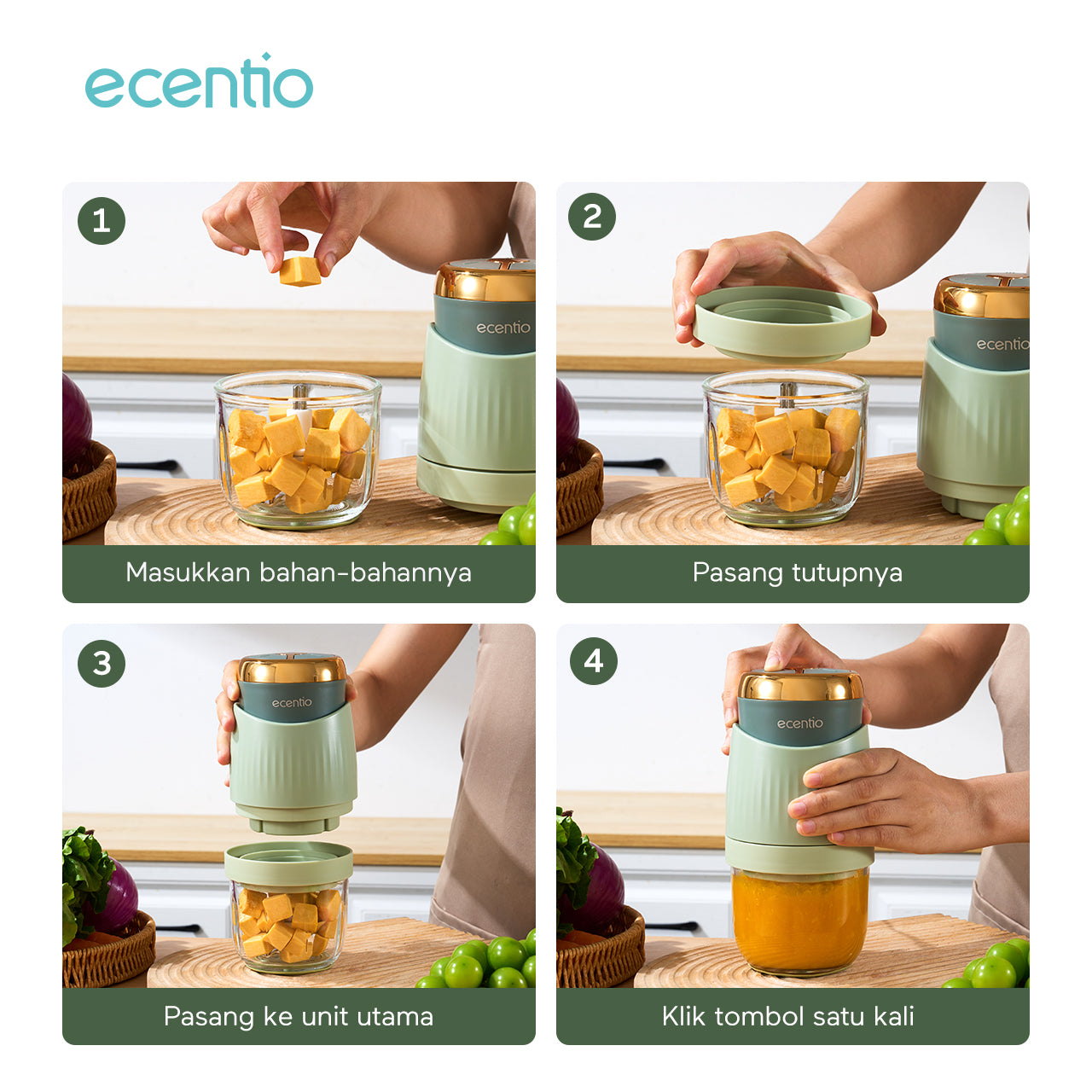 ecentio

1
ecentio
Masukkan bahan-bahannya

2
ecentio
Pasang tutupnya

3
ecentio
Pasang ke unit utama

4
ecentio
Klik tombol satu kali