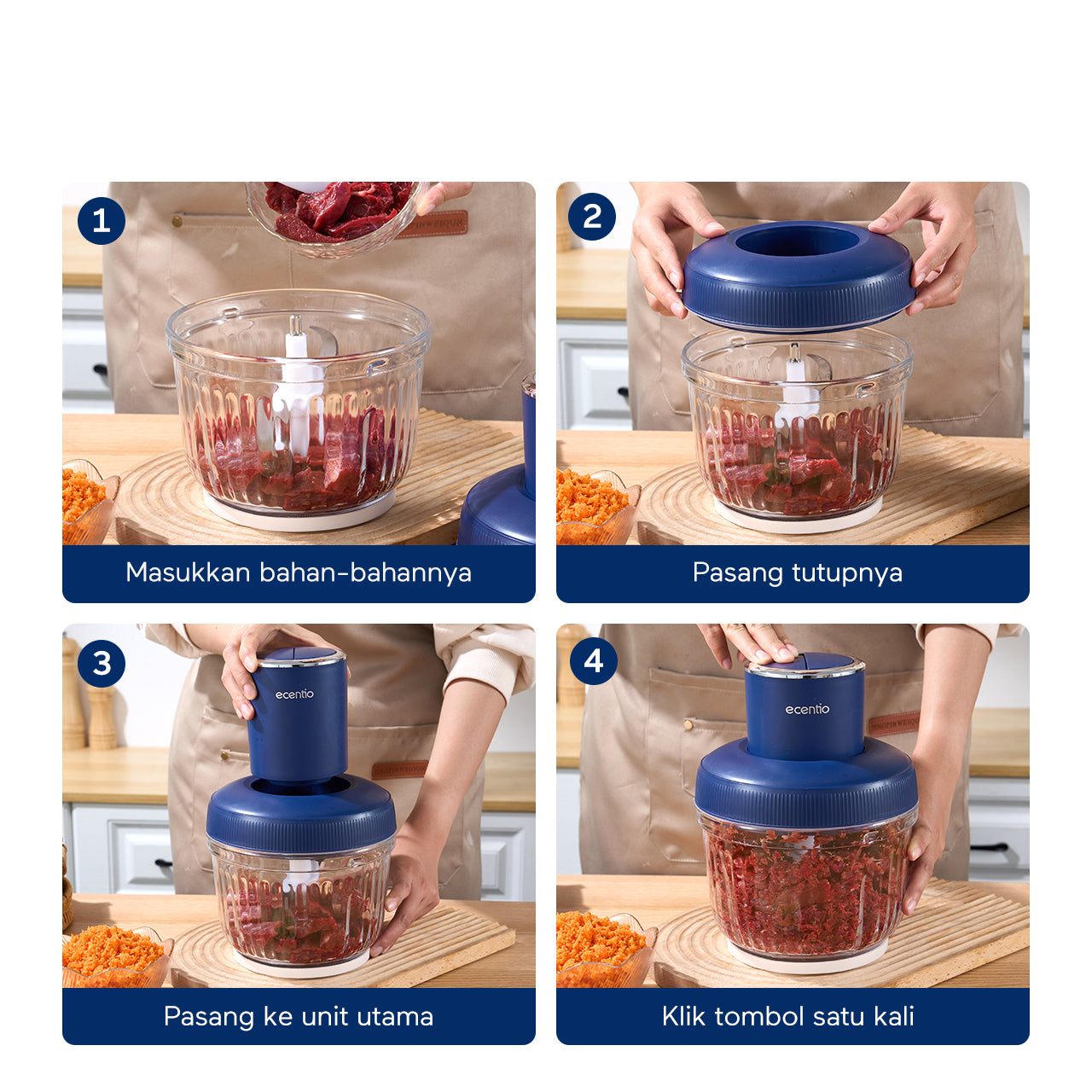 1

Masukkan bahan-bahannya

2

Pasang tutupnya

3

ecentio

Pasang ke unit utama

4

ecentio

Klik tombol satu kali