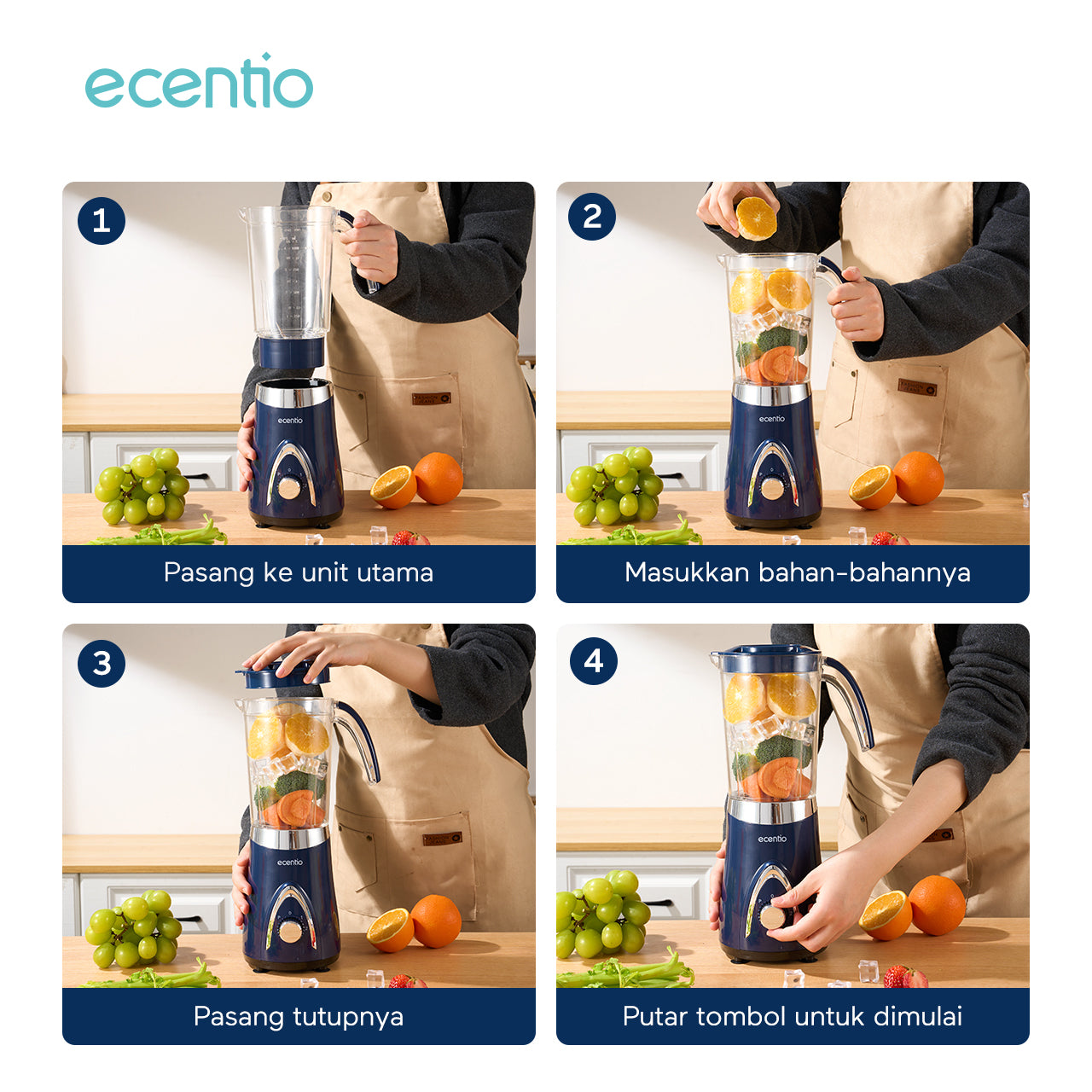 ecentio

1

ecentio

Pasang ke unit utama

2

ecentio

Masukkan bahan-bahannya

3

ecentio

Pasang tutupnya

4

ecentio

Putar tombol untuk dimulai