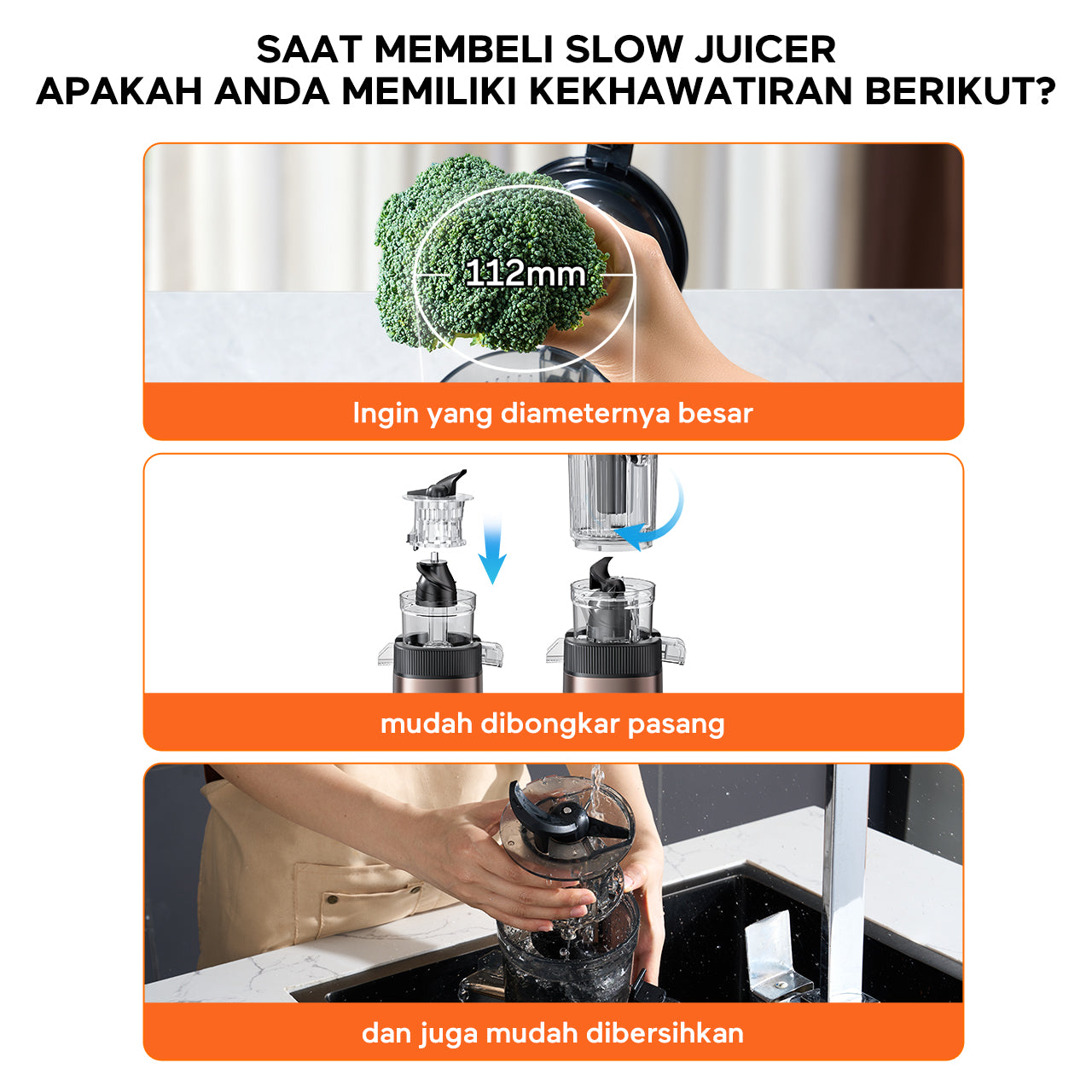 SAAT MEMBELI SLOW JUICER
APAKAH ANDA MEMILIKI KEKHAWATIRAN BERIKUT?

112mm

Ingin yang diameternya besar

mudah dibongkar pasang

dan juga mudah dibersihkan