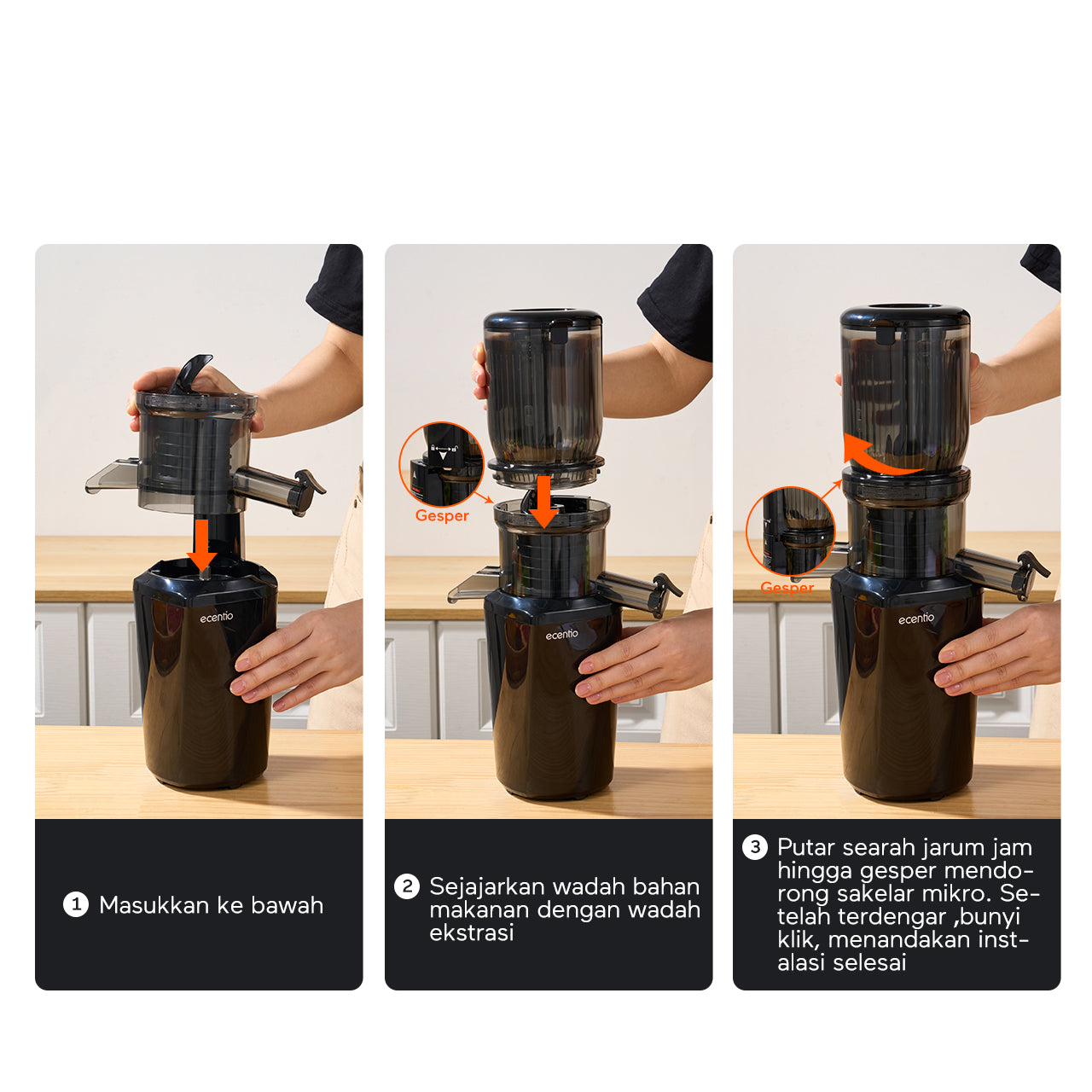 ecentio

1 Masukkan ke bawah

Gesper

ecentio

2 Sejajarkan wadah bahan makanan dengan wadah ekstrasi

Gesper

ecentio

3 Putar searah jarum jam hingga gesper mendorong sakelar mikro. Setelah terdengar ,bunyi klik, menandakan instalasi selesai