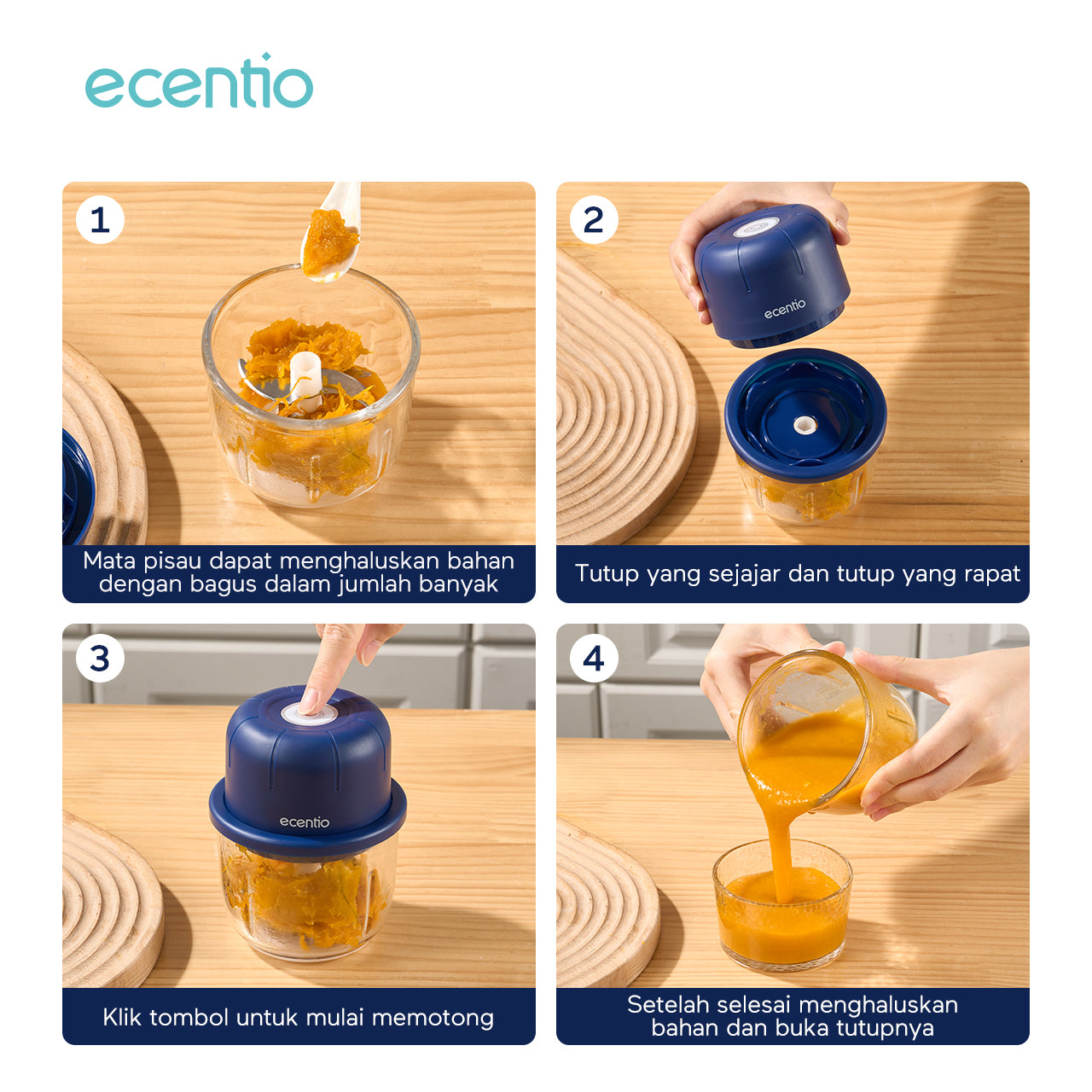 ecentio

1

Mata pisau dapat menghaluskan bahan dengan bagus dalam jumlah banyak

2

ecentio

Tutup yang sejajar dan tutup yang rapat

3

ecentio

Klik tombol untuk mulai memotong

4

Setelah selesai menghaluskan bahan dan buka tutupnya