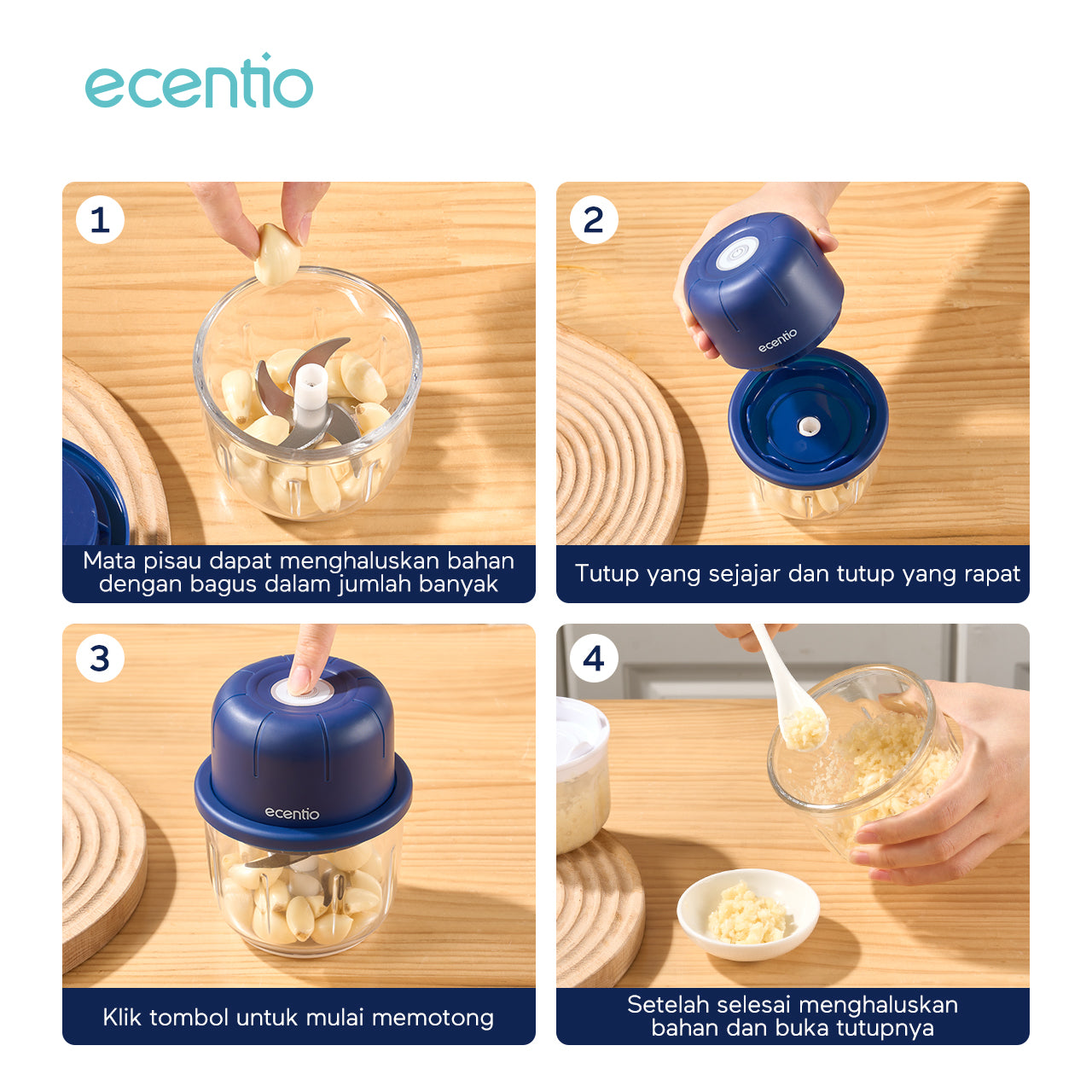 ecentio

1

Mata pisau dapat menghaluskan bahan dengan bagus dalam jumlah banyak

2

ecentio

Tutup yang sejajar dan tutup yang rapat

3

ecentio

Klik tombol untuk mulai memotong

4

Setelah selesai menghaluskan bahan dan buka tutupnya