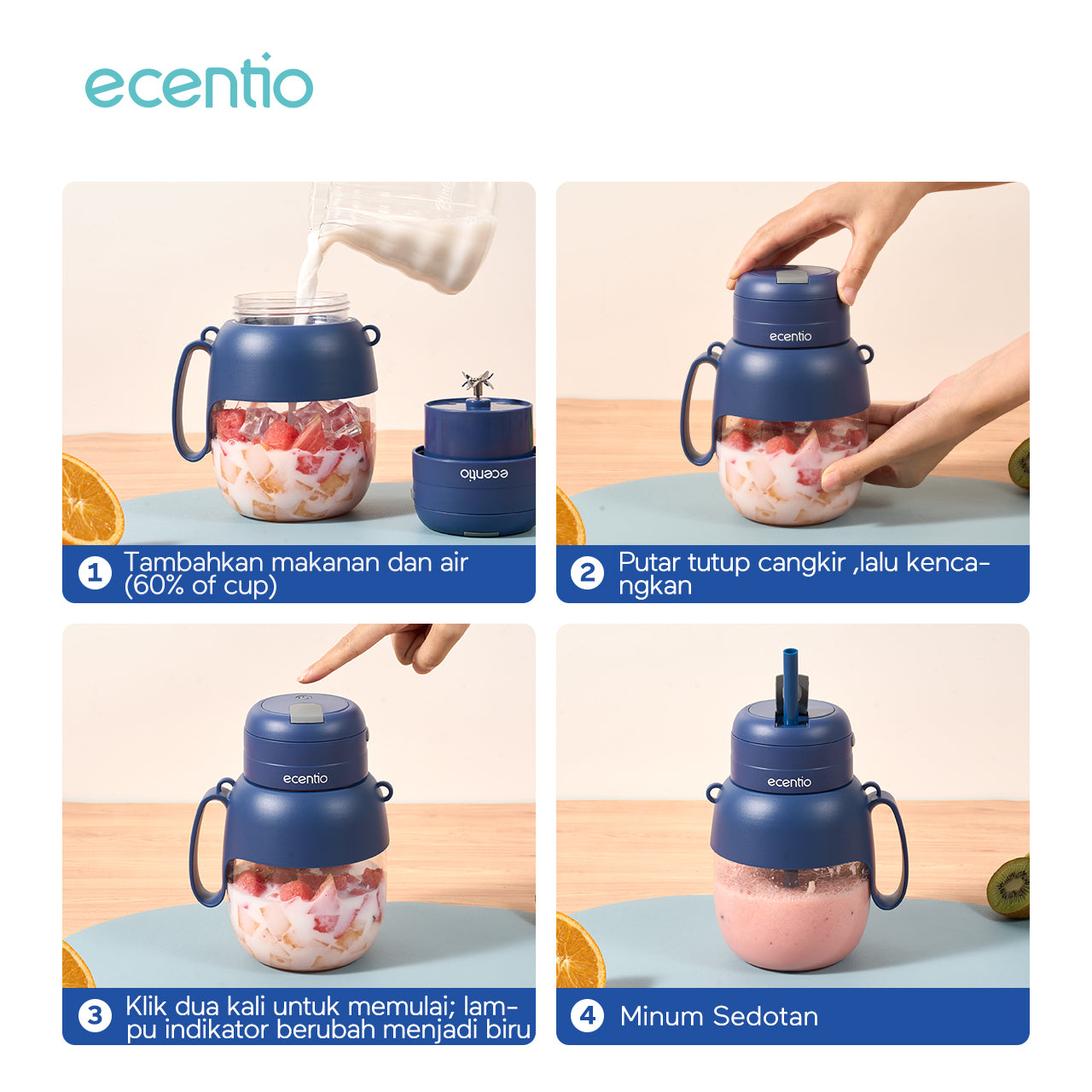 ecentio

ecentio

1 Tambahkan makanan dan air (60% of cup)

ecentio

2 Putar tutup cangkir ,lalu kencangkan

ecentio

3 Klik dua kali untuk memulai; lampu indikator berubah menjadi biru

ecentio

4 Minum Sedotan