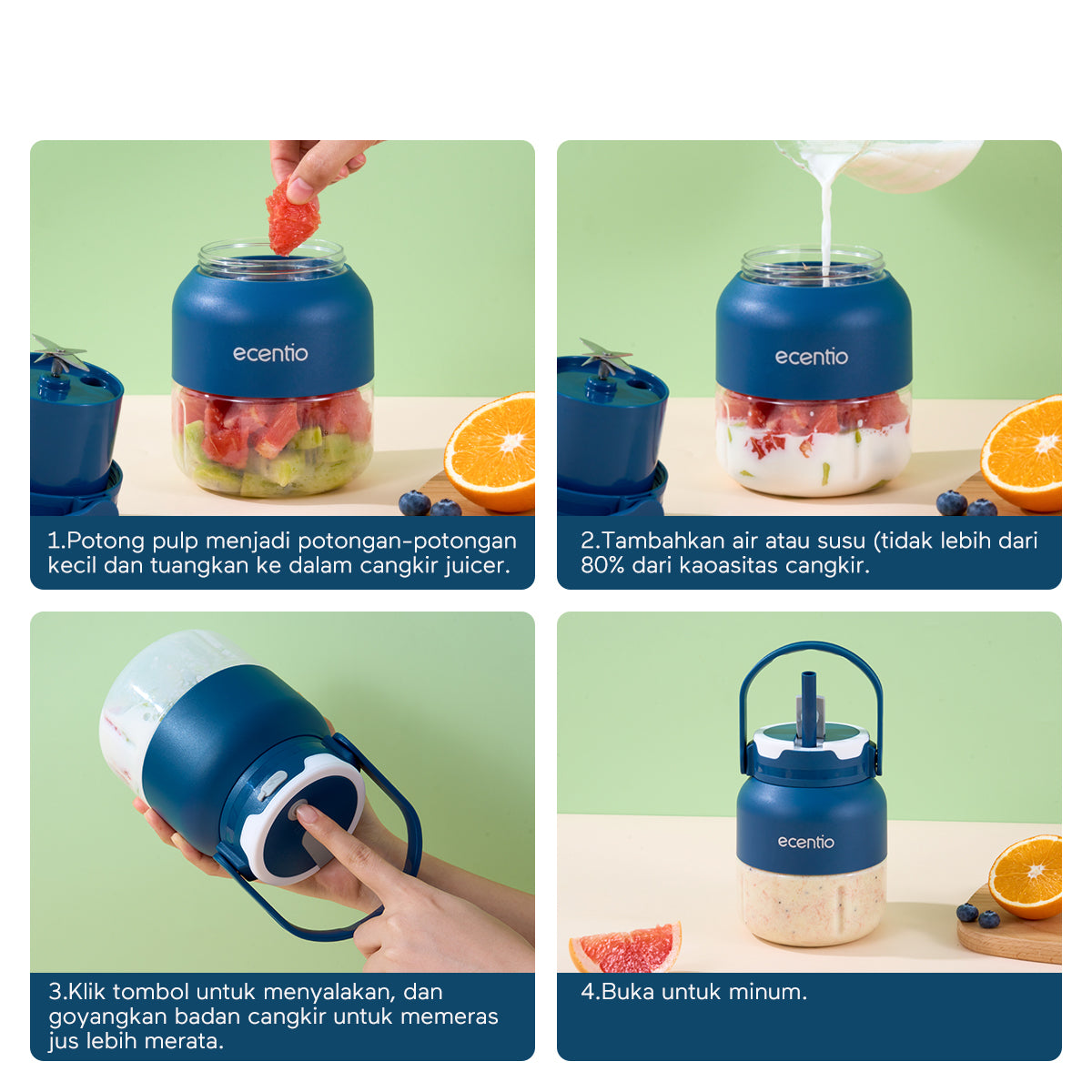 ecentio

1.Potong pulp menjadi potongan-potongan kecil dan tuangkan ke dalam cangkir juicer.

ecentio

2.Tambahkan air atau susu (tidak lebih dari 80% dari kaoasitas cangkir.

3.Klik tombol untuk menyalakan, dan goyangkan badan cangkir untuk memeras jus lebih merata.

ecentio

4.Buka untuk minum.