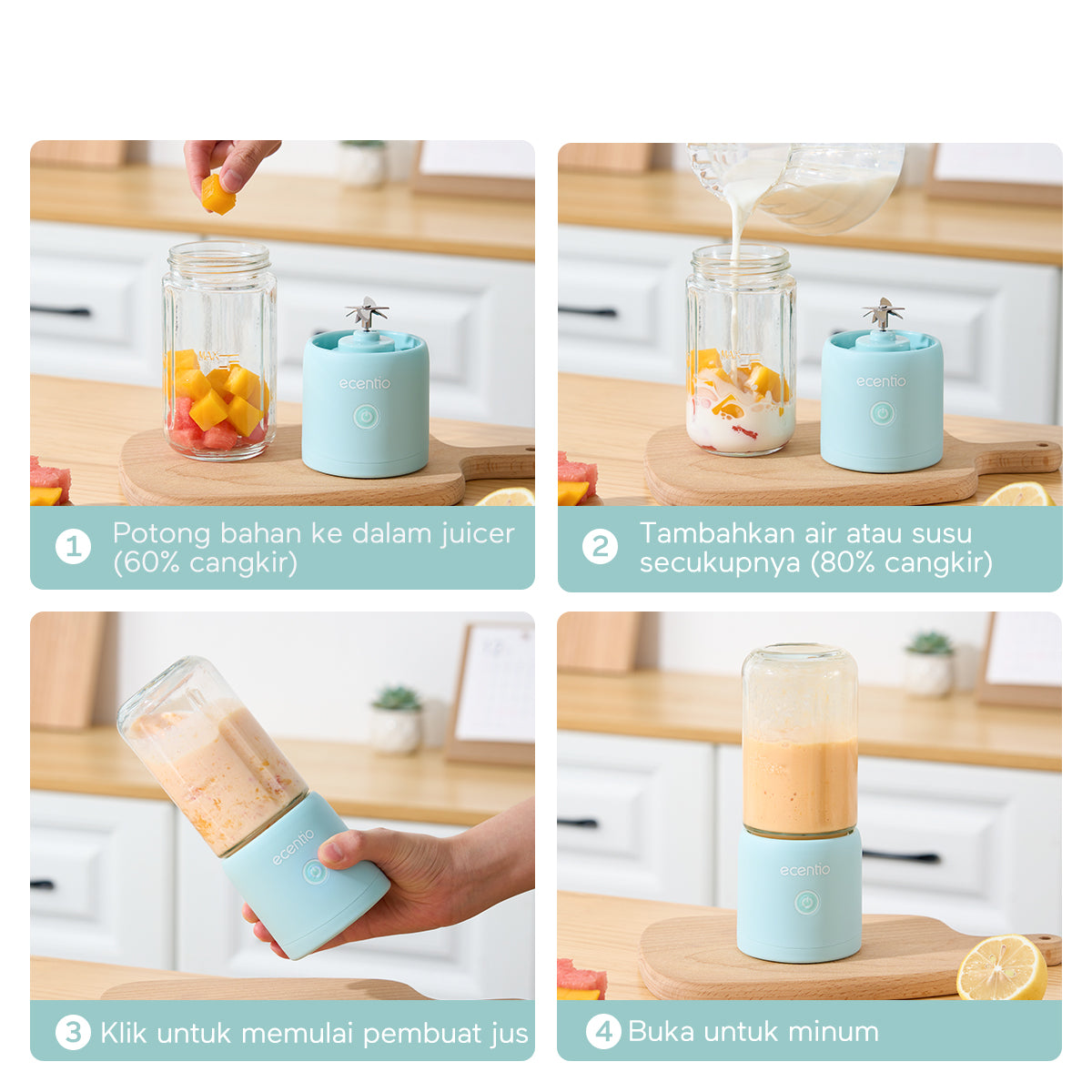 MAX

ecentio

1 Potong bahan ke dalam juicer (60% cangkir)

MAX

ecentio

2 Tambahkan air atau susu secukupnya (80% cangkir)

ecentio

3 Klik untuk memulai pembuat jus

ecentio

4 Buka untuk minum