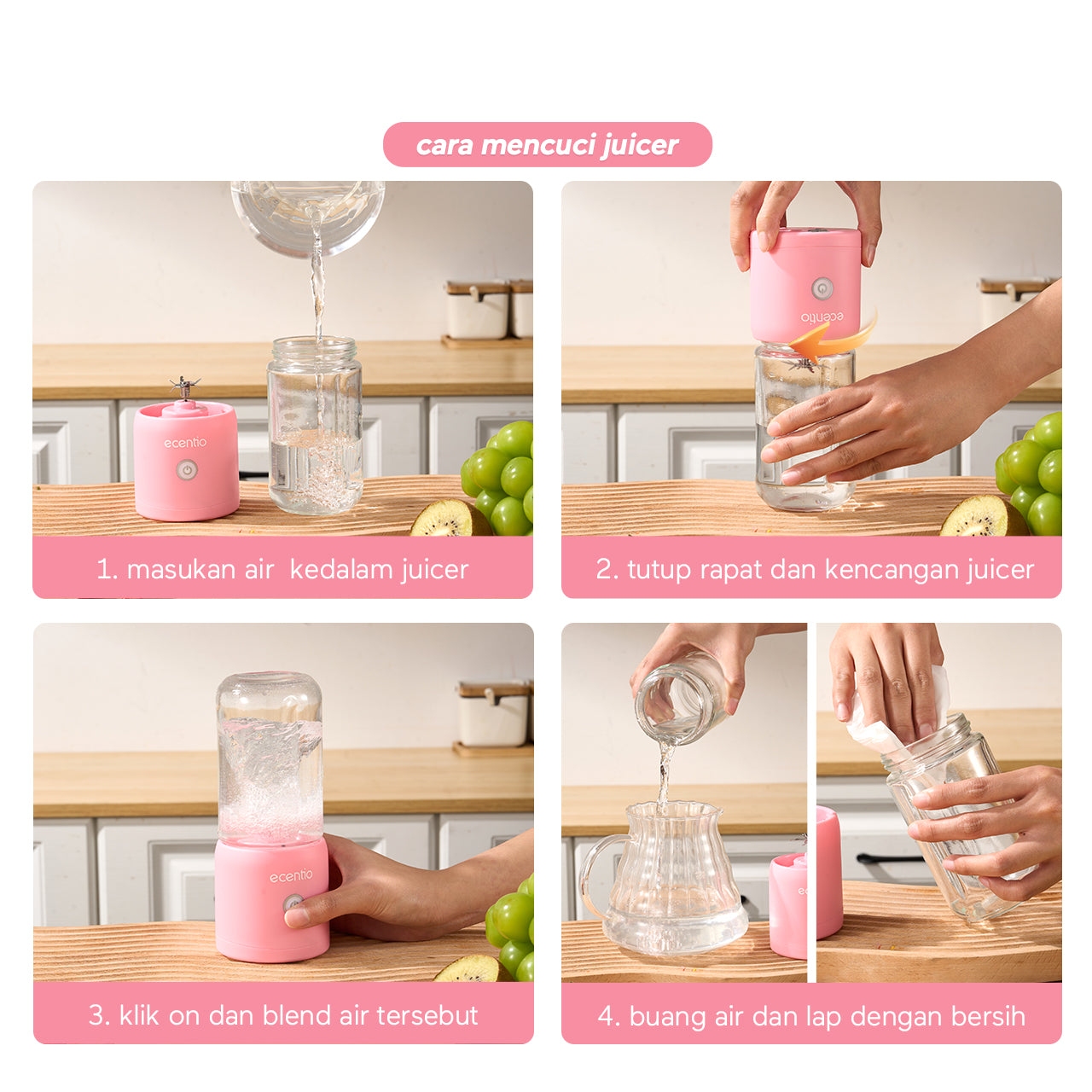 cara mencuci juicer

ecentio

1. masukan air  kedalam juicer

ecentio

2. tutup rapat dan kencangan juicer

ecentio

3. klik on dan blend air tersebut

4. buang air dan lap dengan bersih