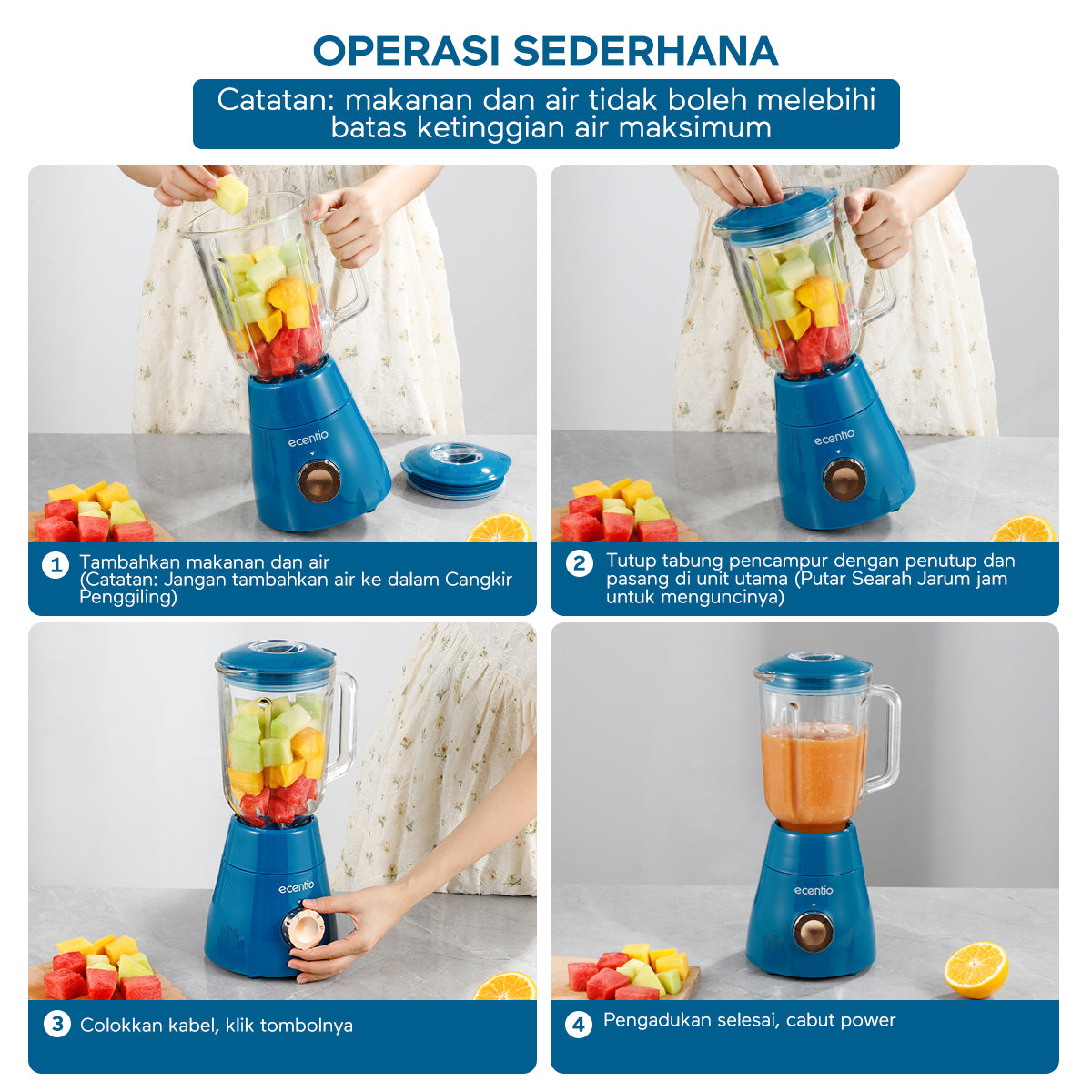 OPERASI SEDERHANA

Catatan: makanan dan air tidak boleh melebihi batas ketinggian air maksimum

ecentio

1 Tambahkan makanan dan air (Catatan: Jangan tambahkan air ke dalam Cangkir Penggiling)

ecentio

2 Tutup tabung pencampur dengan penutup dan pasang di unit utama (Putar Searah Jarum jam untuk menguncinya)

ecentio

3 Colokkan kabel, klik tombolnya

ecentio

4 Pengadukan selesai, cabut power