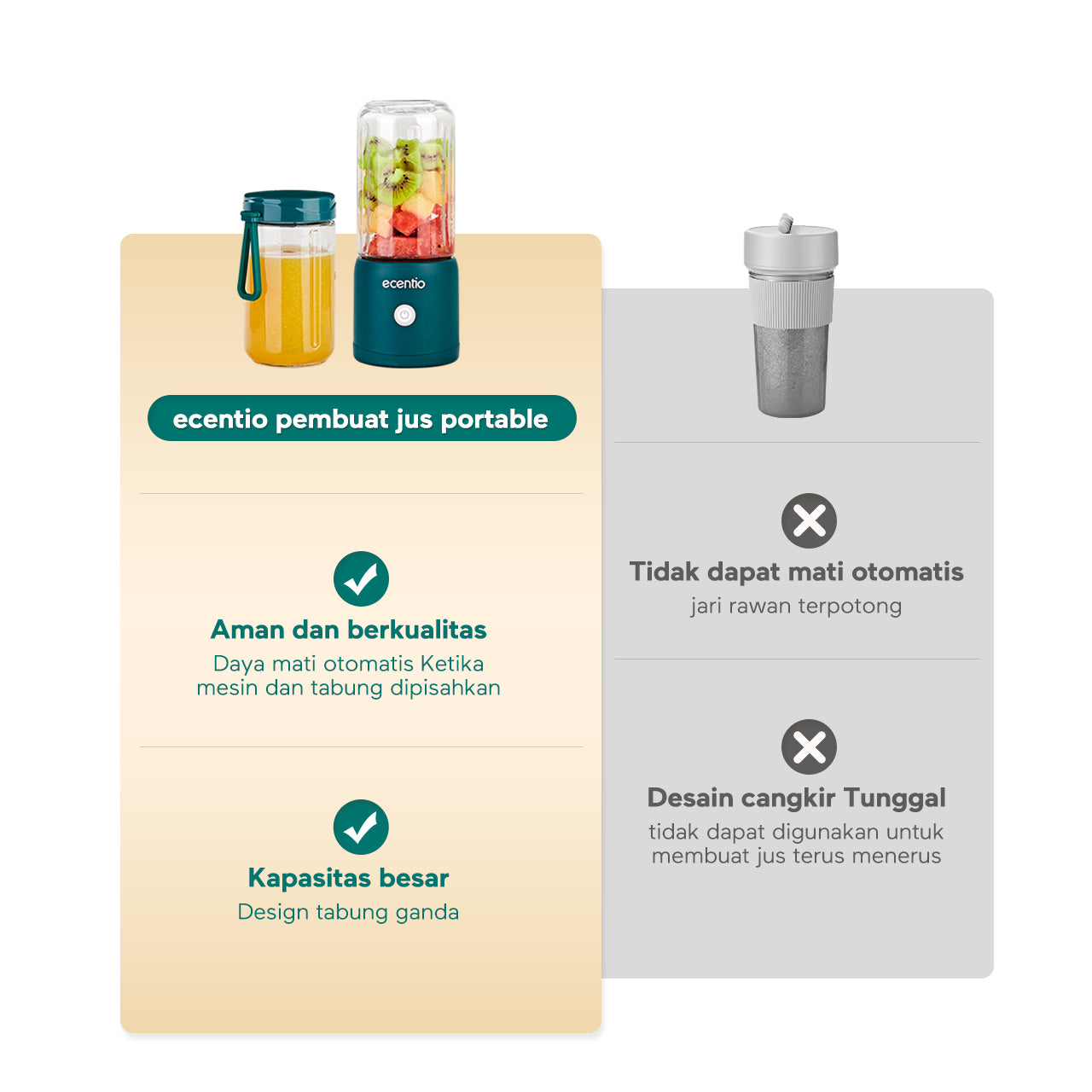 ecentio

ecentio pembuat jus portable

Aman dan berkualitas
Daya mati otomatis Ketika mesin dan tabung dipisahkan

Kapasitas besar
Design tabung ganda

Tidak dapat mati otomatis
jari rawan terpotong

Desain cangkir Tunggal
tidak dapat digunakan untuk membuat jus terus menerus