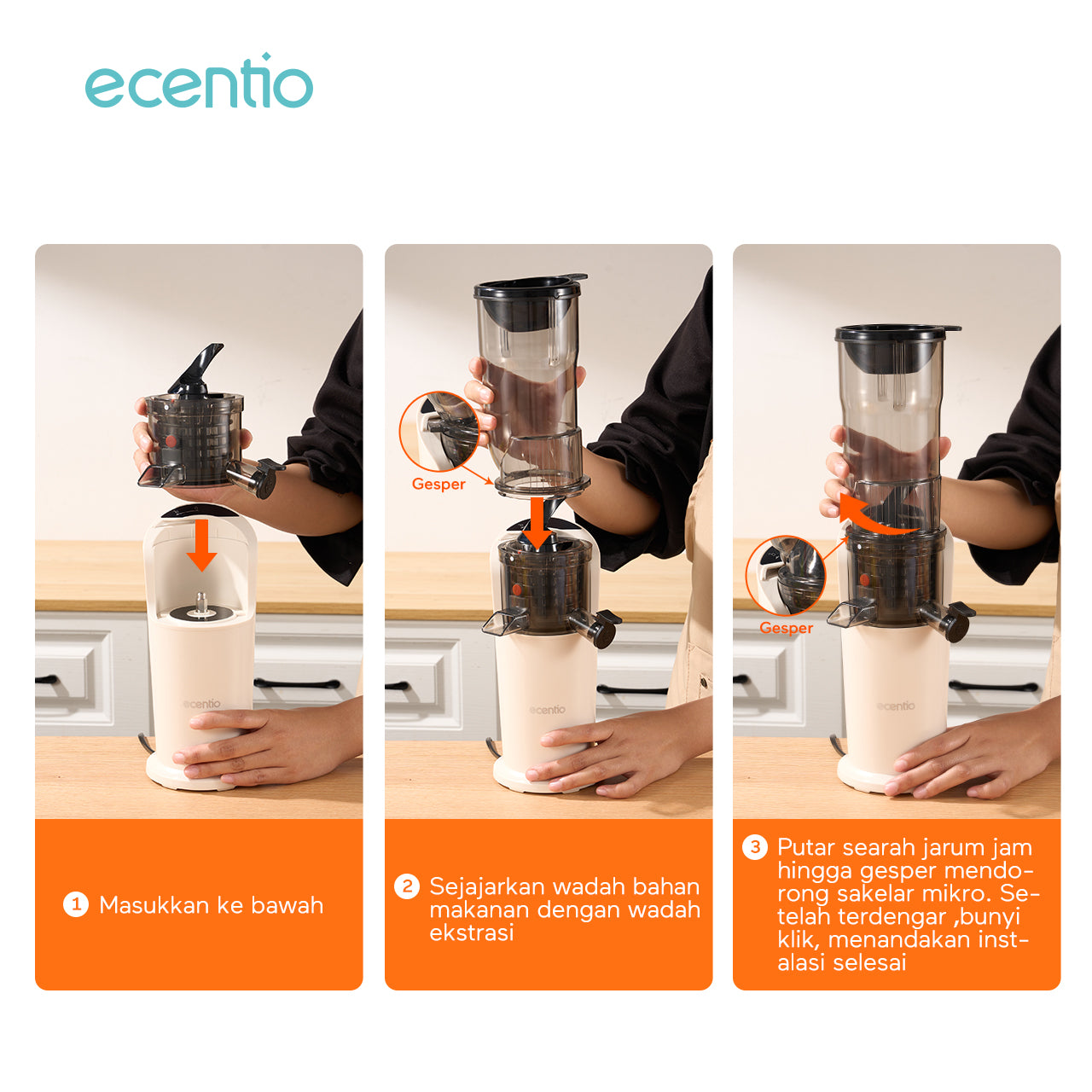 ecentio

ecentio

1 Masukkan ke bawah

Gesper

ecentio

2 Sejajarkan wadah bahan makanan dengan wadah ekstrasi

Gesper

ecentio

3 Putar searah jarum jam hingga gesper mendorong sakelar mikro. Setelah terdengar ,bunyi klik, menandakan instalasi selesai