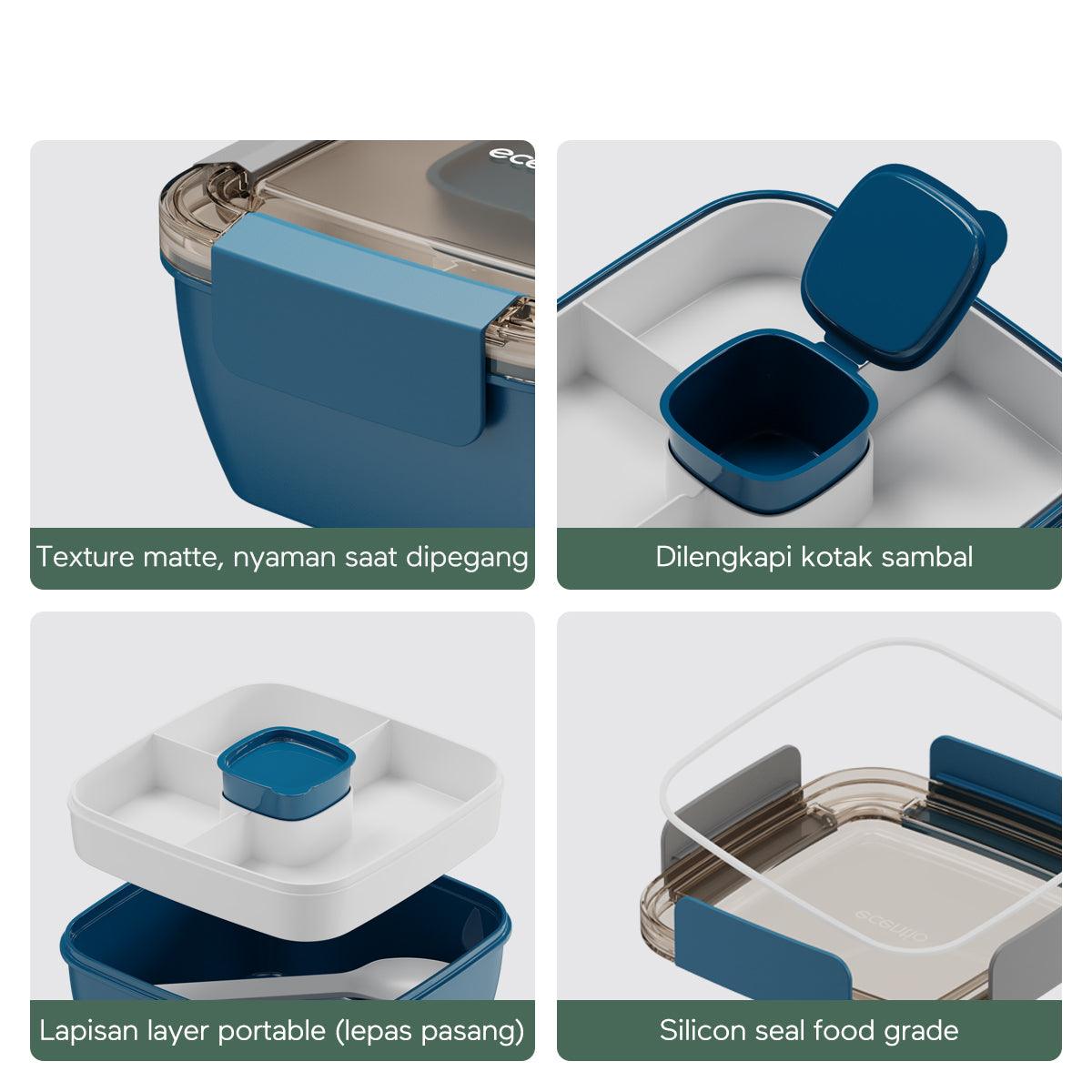 Texture matte, nyaman saat dipegang

Dilengkapi kotak sambal

Lapisan layer portable (lepas pasang)

Silicon seal food grade