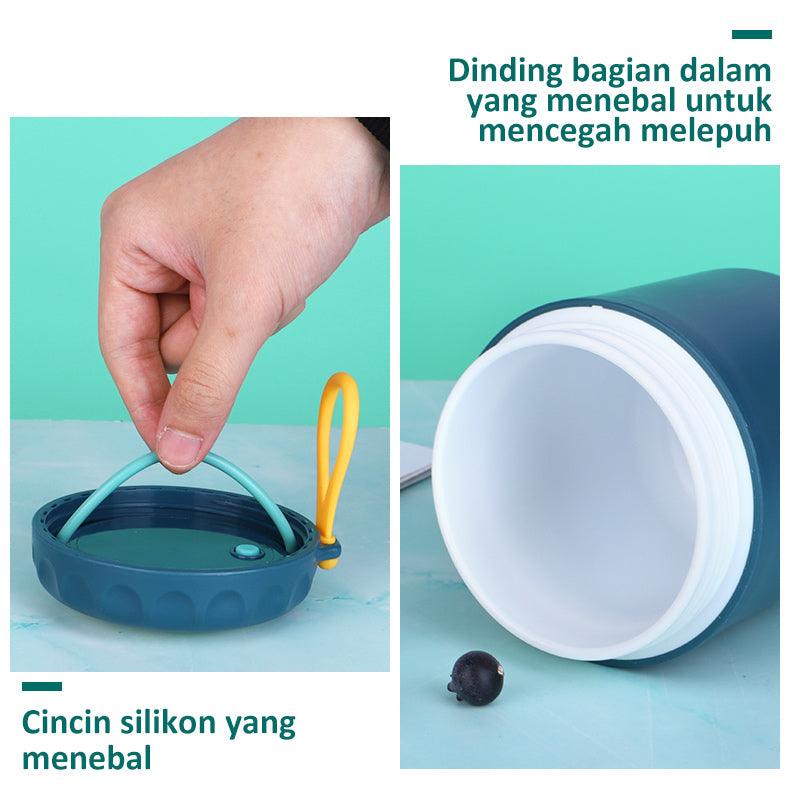 Dinding bagian dalam yang menebal untuk mencegah melepuh

Cincin silikon yang menebal